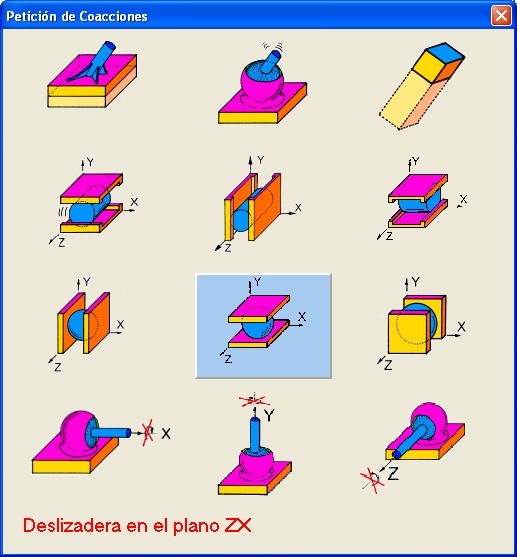 Petición de Coacciones

Y
X
Z

Y
X
Z

Y
X
Z

Y
X
Z

Y
X
Z

Y
X
Z

X

Y

Z

Deslizadera en el plano ZX